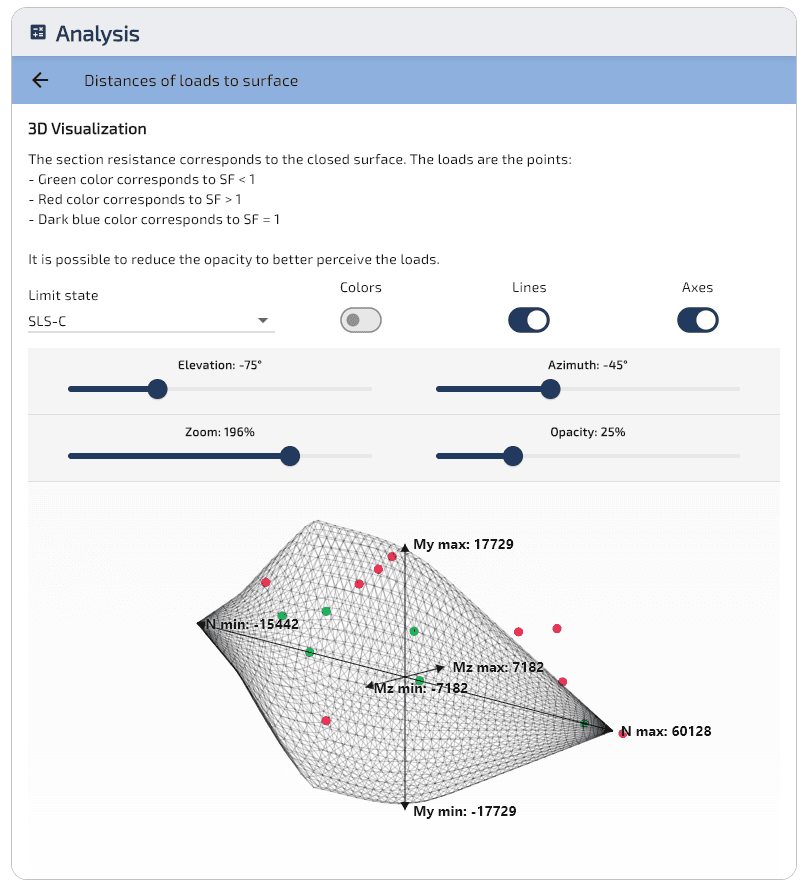 Analysis

Distances of loads to surface

3D Visualization

The section resistance corresponds to the closed surface. The loads are the points:
- Green color corresponds to SF < 1
- Red color corresponds to SF > 1
- Dark blue color corresponds to SF = 1

It is possible to reduce the opacity to better perceive the loads.

Limit state
SLS-C

Colors

Lines

Axes

Elevation: -75°

Azimuth: -45°

Zoom: 196%

Opacity: 25%

My max: 17729

N min: -15442

Mz max: 7182

Mz min: -7182

N max: 60128

My min: -17729