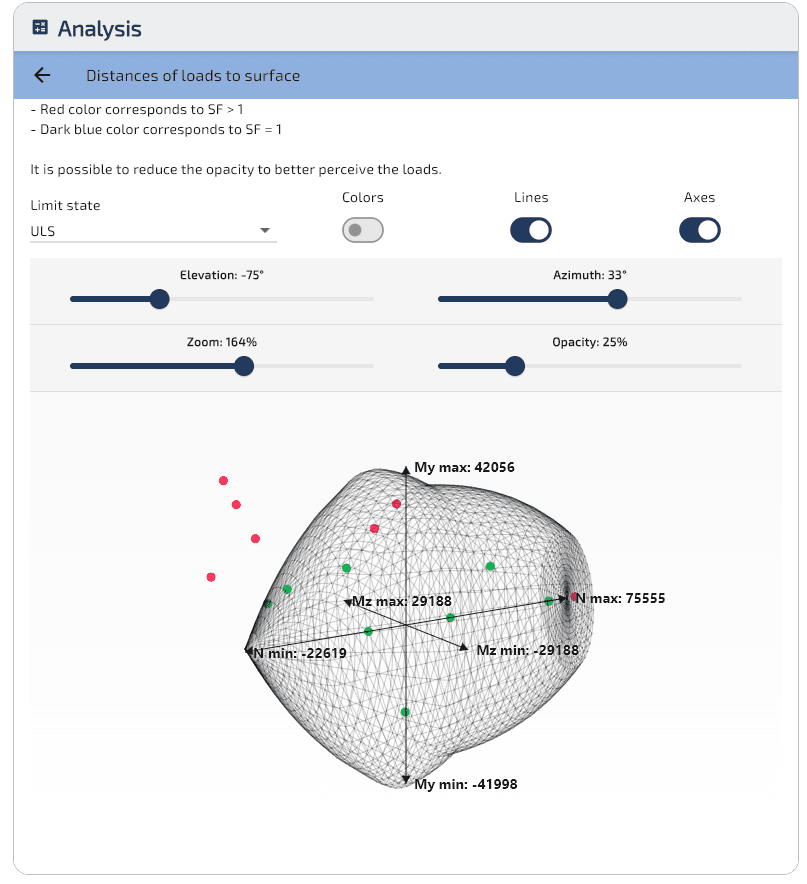 Analysis

Distances of loads to surface

- Red color corresponds to SF > 1
- Dark blue color corresponds to SF = 1

It is possible to reduce the opacity to better perceive the loads.

Limit state
ULS

Colors

Lines

Axes

Elevation: -75°

Azimuth: 33°

Zoom: 164%

Opacity: 25%

My max: 42056

Mz max: 29188

N max: 75555

N min: -22619

Mz min: -29188

My min: -41998