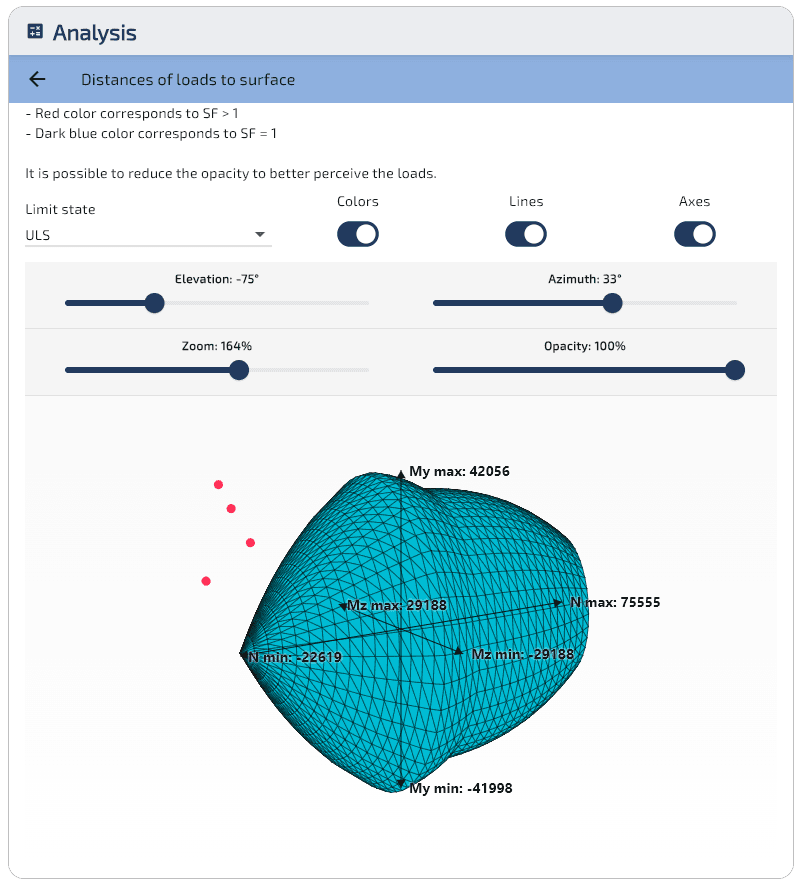 Analysis

Distances of loads to surface

- Red color corresponds to SF > 1
- Dark blue color corresponds to SF = 1

It is possible to reduce the opacity to better perceive the loads.

Limit state
ULS

Colors

Lines

Axes

Elevation: -75°

Azimuth: 33°

Zoom: 164%

Opacity: 100%

My max: 42056
Mz max: 29188
N max: 75555
N min: -22619
Mz min: -29188
My min: -41998