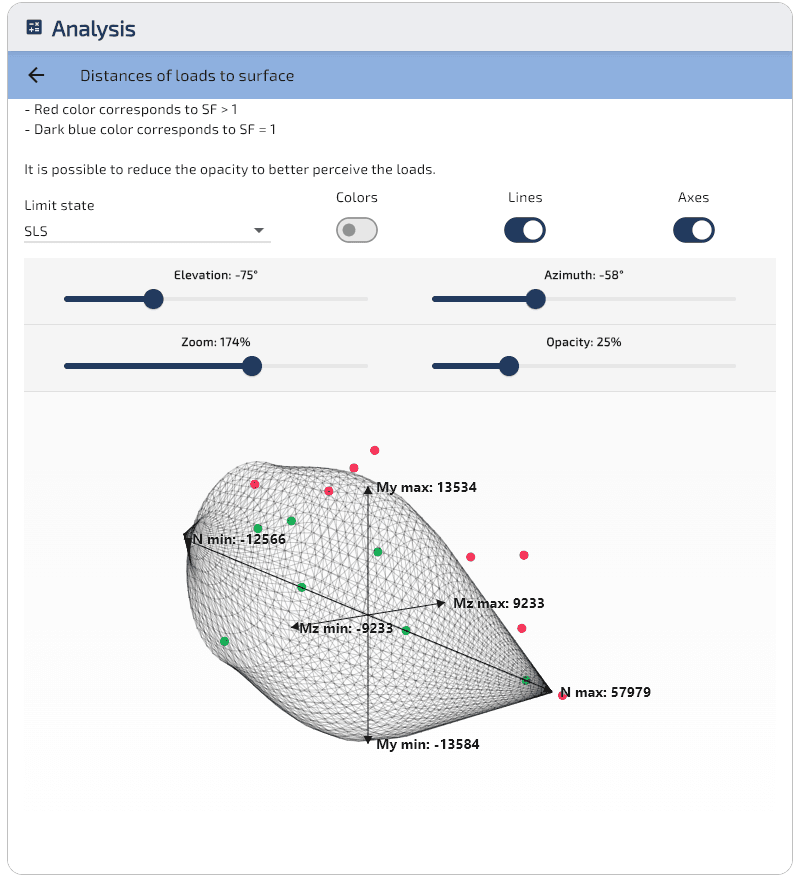 Analysis

Distances of loads to surface

- Red color corresponds to SF > 1
- Dark blue color corresponds to SF = 1

It is possible to reduce the opacity to better perceive the loads.

Limit state
SLS

Colors

Lines

Axes

Elevation: -75°

Azimuth: -58°

Zoom: 174%

Opacity: 25%

My max: 13534
N min: -12566
Mz max: 9233
Mz min: -9233
N max: 57979
My min: -13584