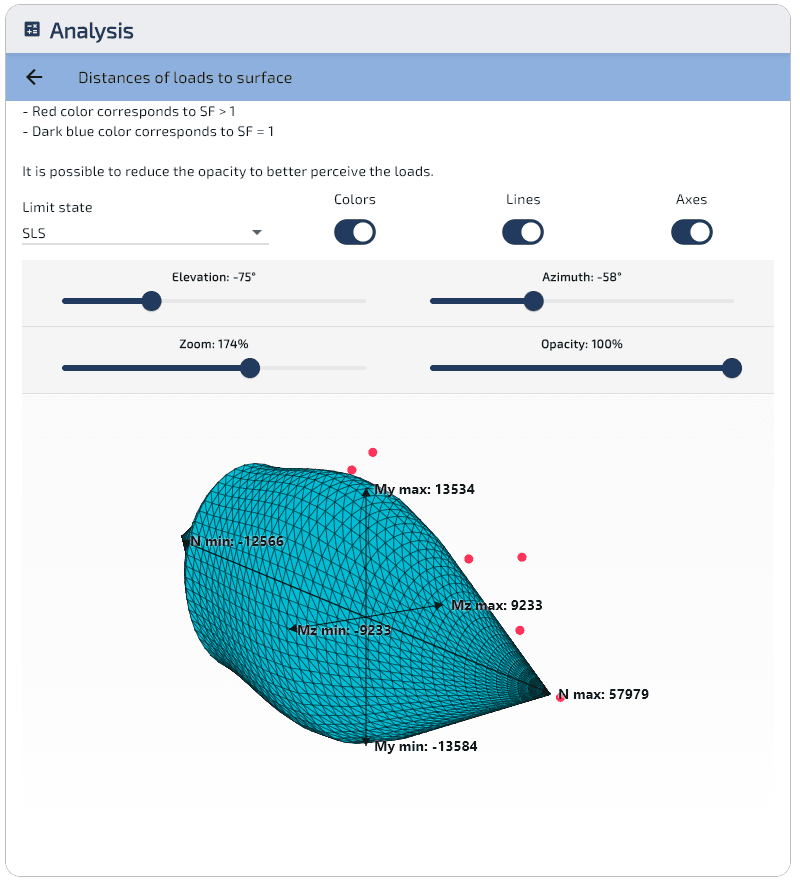 Analysis

Distances of loads to surface

- Red color corresponds to SF > 1
- Dark blue color corresponds to SF = 1

It is possible to reduce the opacity to better perceive the loads.

Limit state
SLS

Colors

Lines

Axes

Elevation: -75°

Azimuth: -58°

Zoom: 174%

Opacity: 100%

My max: 13534
N min: -12566
Mz max: 9233
Mz min: -9233
N max: 57979
My min: -13584