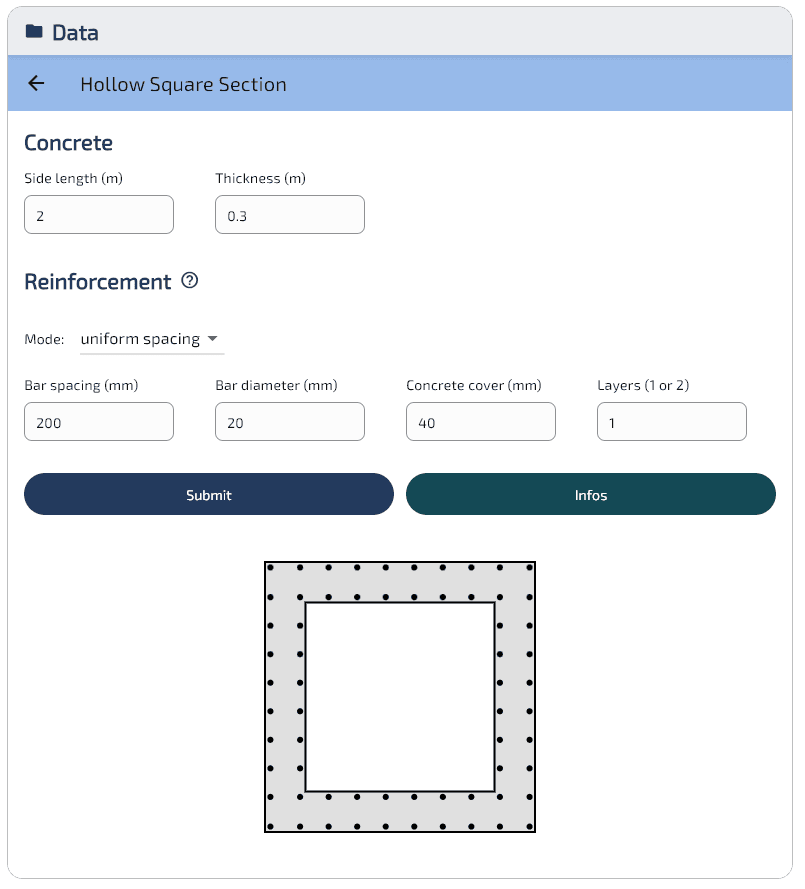 Data

Hollow Square Section

Concrete

Side length (m)
2

Thickness (m)
0.3

Reinforcement

Mode: uniform spacing

Bar spacing (mm)
200

Bar diameter (mm)
20

Concrete cover (mm)
40

Layers (1 or 2)
1

Submit

Infos